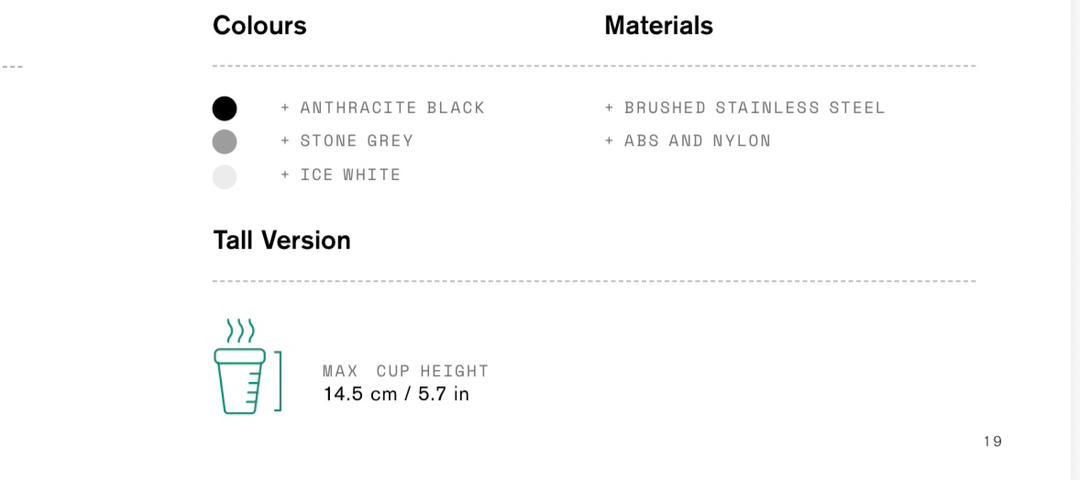 Colours

+ ANTHRACITE BLACK
+ STONE GREY
+ ICE WHITE

Materials

+ BRUSHED STAINLESS STEEL
+ ABS AND NYLON

Tall Version

MAX CUP HEIGHT
14.5 cm / 5.7 in

19